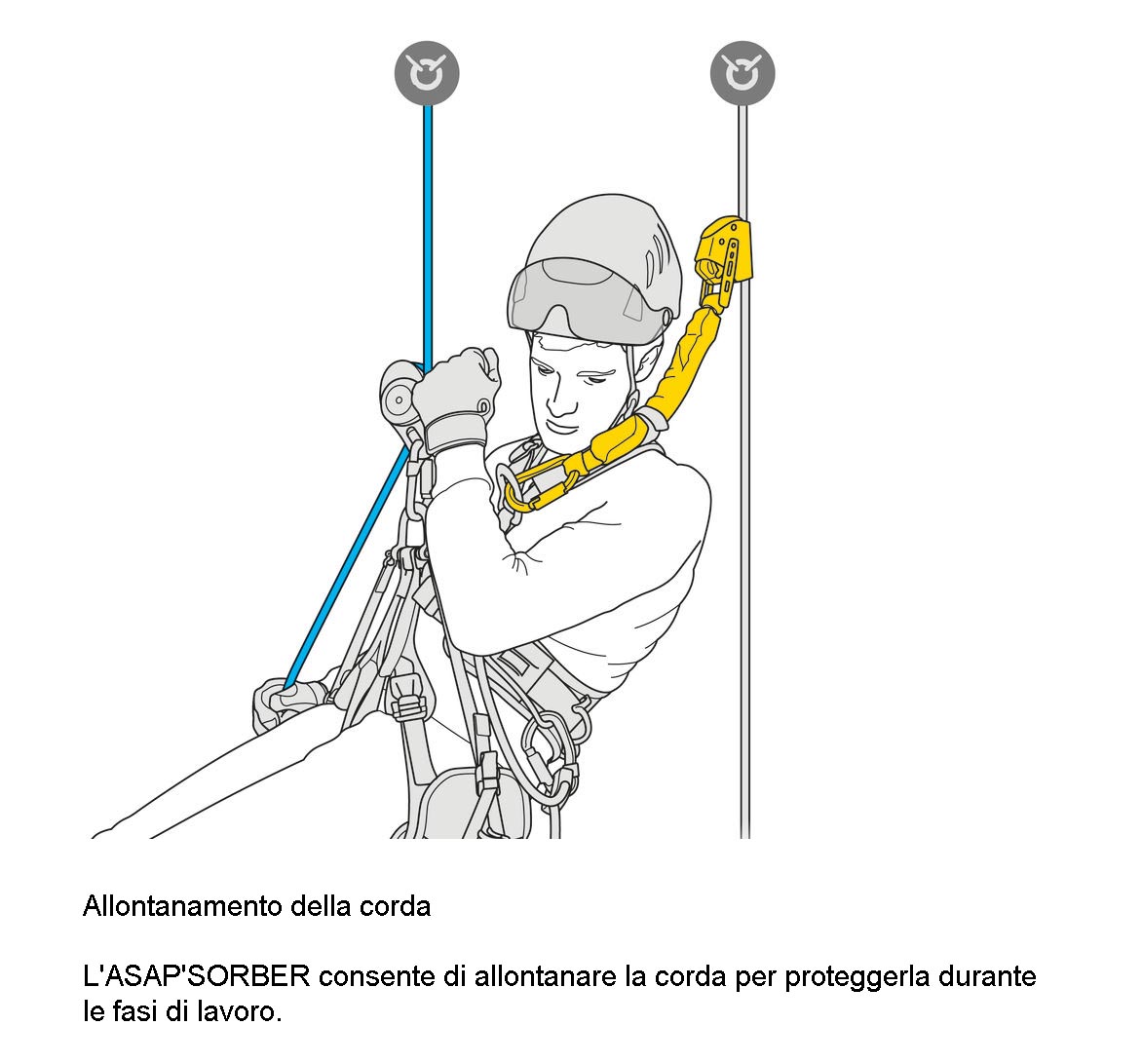 Allontanamento della corda

L'ASAP'SORBER consente di allontanare la corda per proteggerla durante le fasi di lavoro.