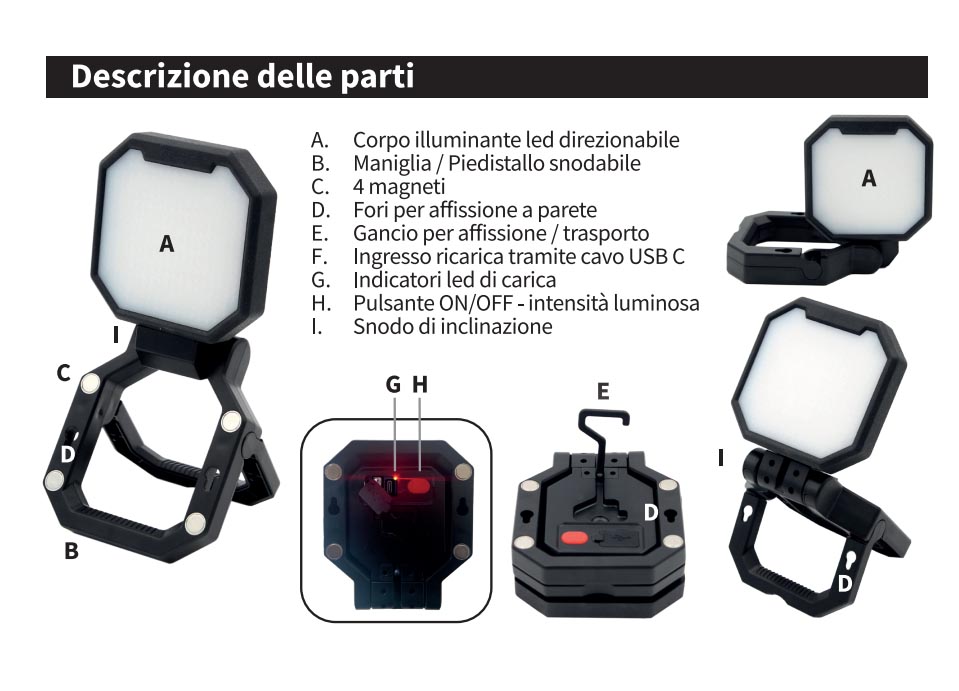 Descrizione delle parti

A. Corpo illuminante led direzionabile
B. Maniglia / Piedistallo snodabile
C. 4 magneti
D. Fori per affissione a parete
E. Gancio per affissione / trasporto
F. Ingresso ricarica tramite cavo USB C
G. Indicatori led di carica
H. Pulsante ON/OFF - intensità luminosa
I. Snodo di inclinazione

A
I
C
D
B
G H
E
D
A
I
D