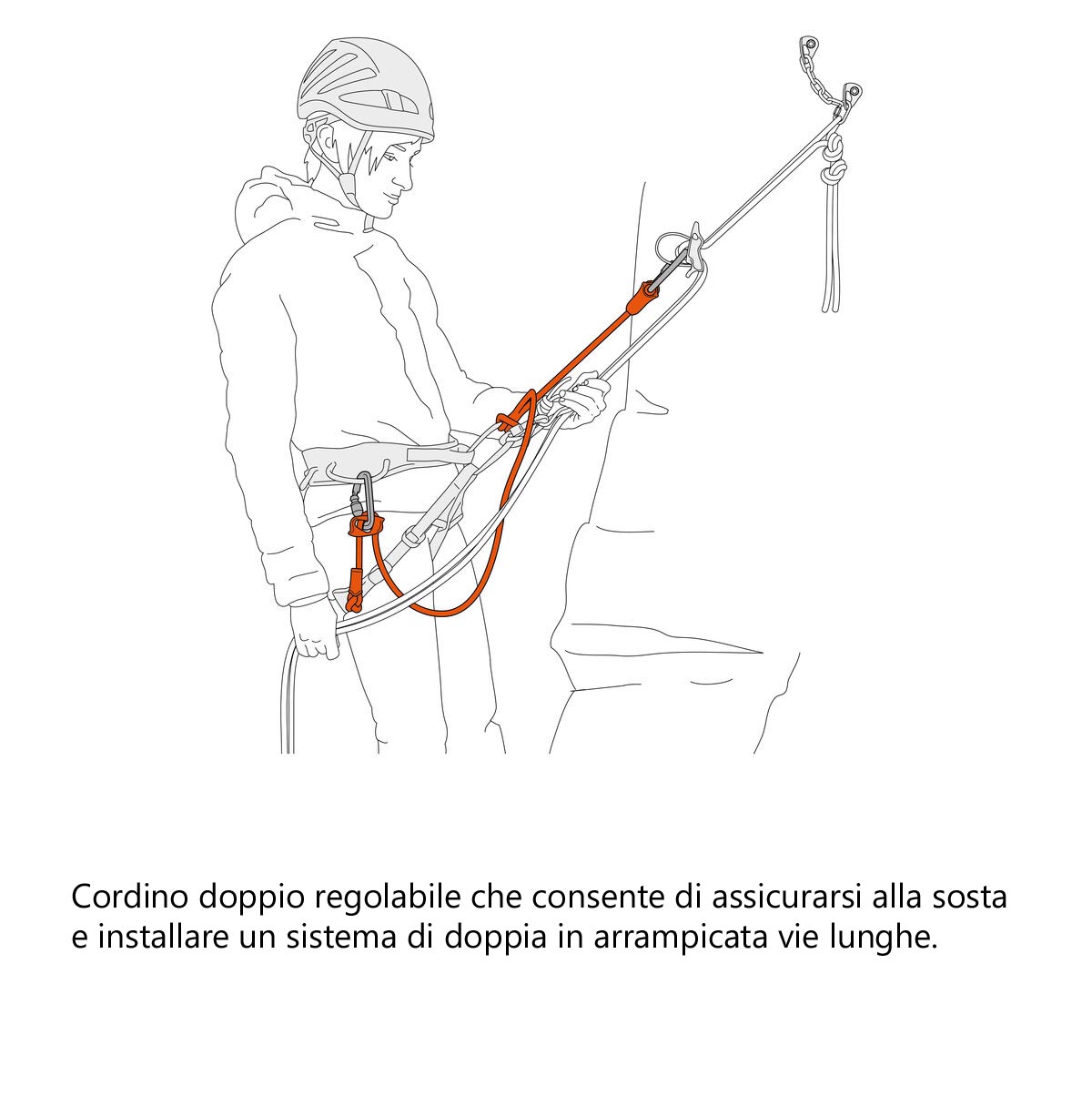 Cordino doppio regolabile che consente di assicurarsi alla sosta e installare un sistema di doppia in arrampicata vie lunghe.