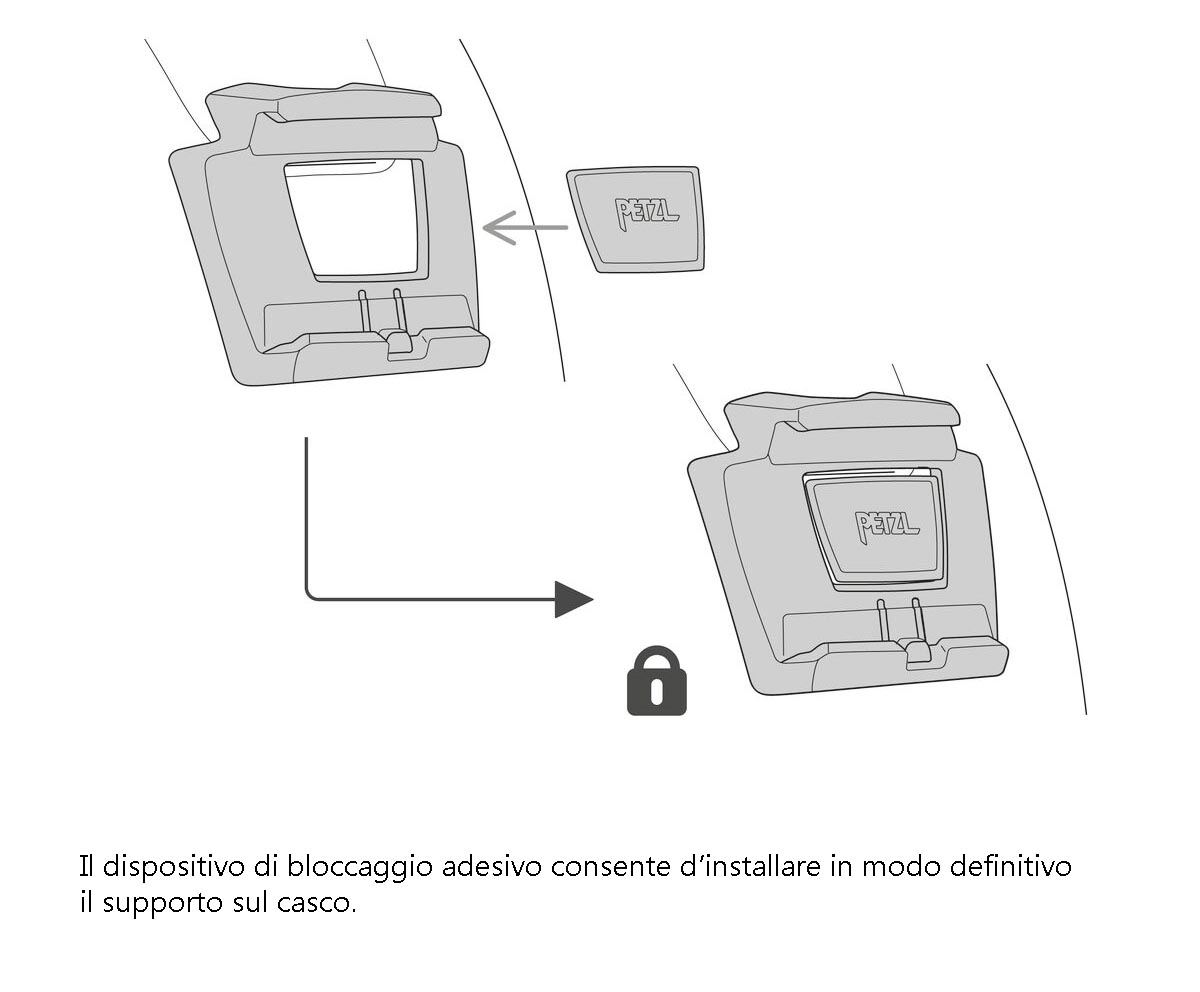 PETZL

PETZL

Il dispositivo di bloccaggio adesivo consente d'installare in modo definitivo il supporto sul casco.