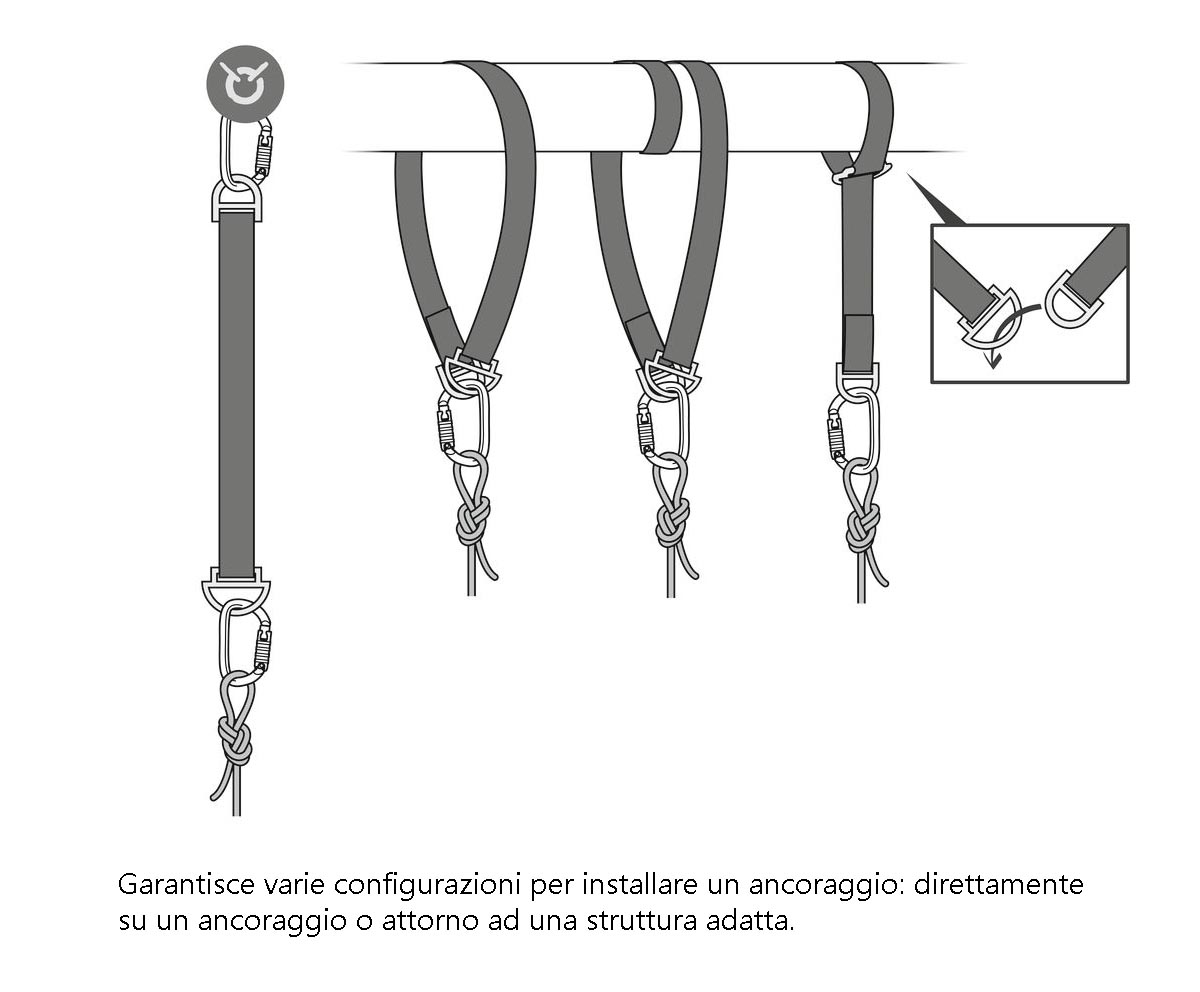 Garantisce varie configurazioni per installare un ancoraggio: direttamente su un ancoraggio o attorno ad una struttura adatta.