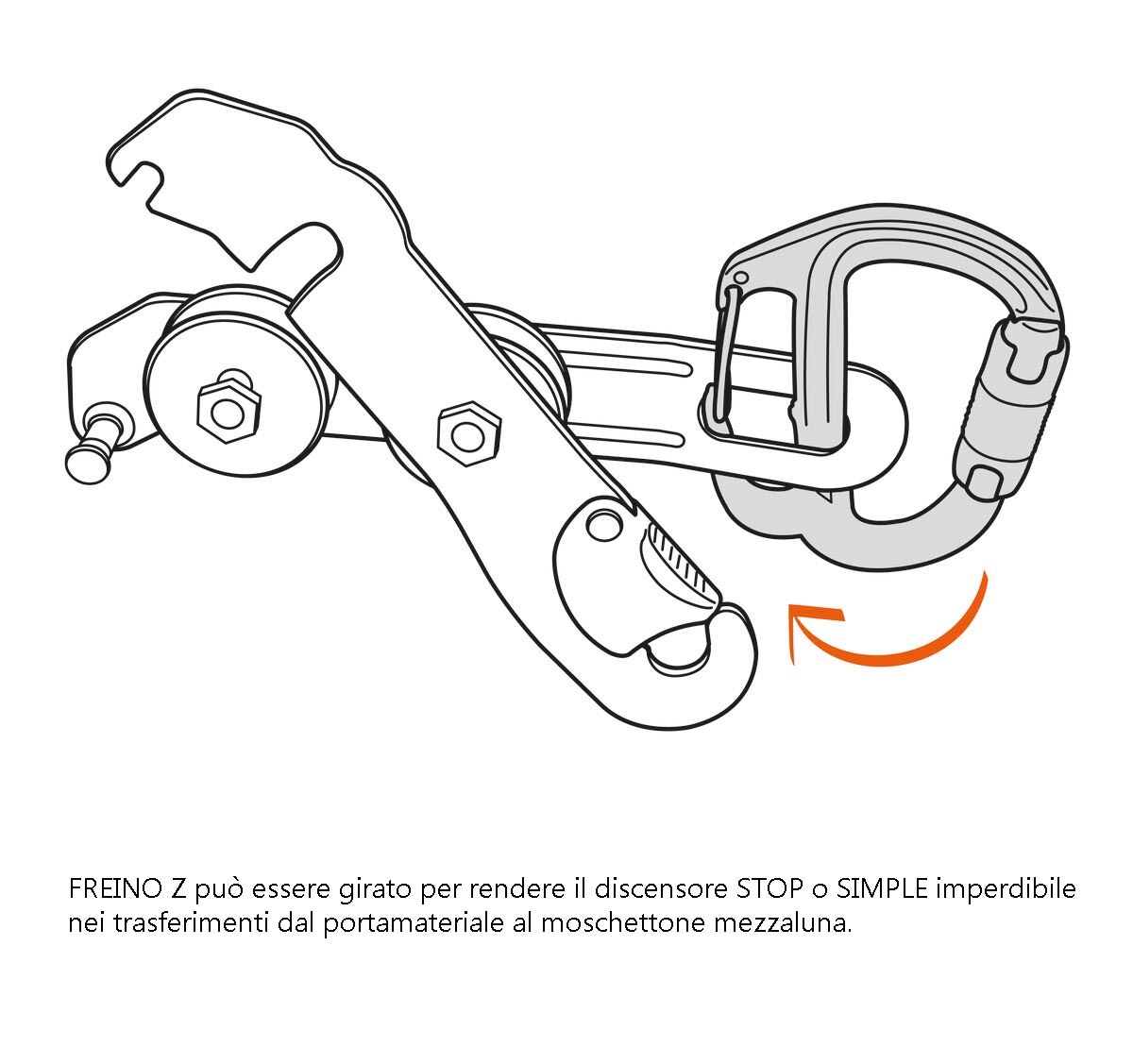 FREINO Z può essere girato per rendere il discensore STOP o SIMPLE imperdibile nei trasferimenti dal portamateriale al moschettone mezzaluna.